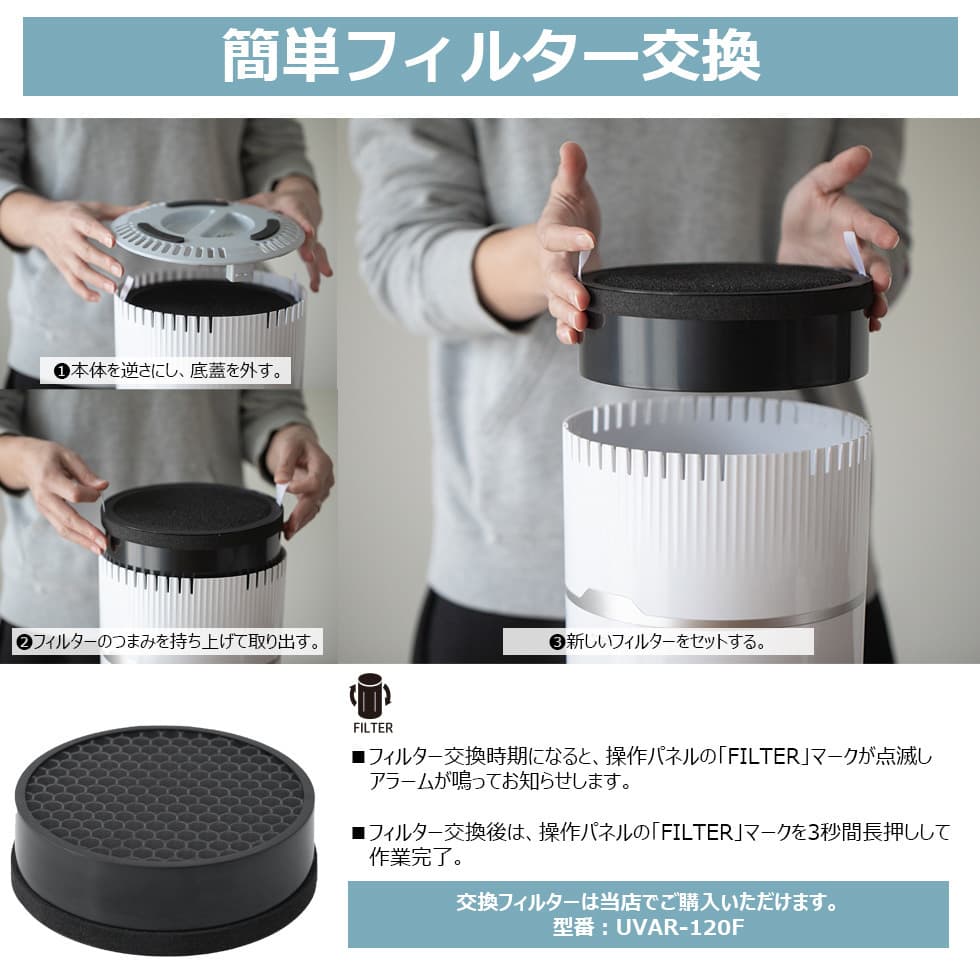 簡単フィルター交換

❶本体を逆さにし、底蓋を外す。

❷フィルターのつまみを持ち上げて取り出す。

❸新しいフィルターをセットする。

FILTER

■フィルター交換時期になると、操作パネルの「FILTER」マークが点滅しアラームが鳴ってお知らせします。

■フィルター交換後は、操作パネルの「FILTER」マークを3秒間長押しして作業完了。

交換フィルターは当店でご購入いただけます。
型番：UVAR-120F